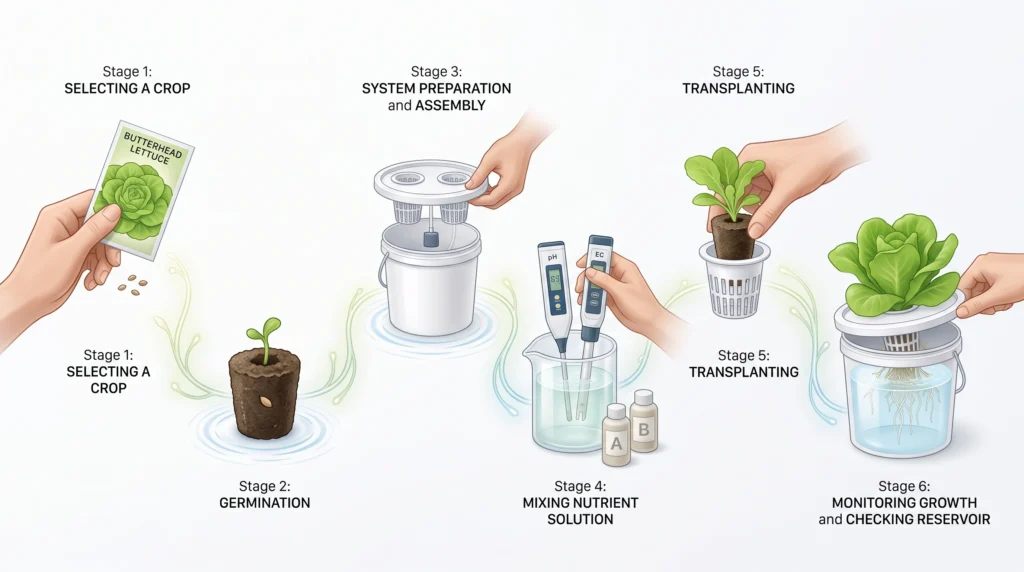 Stage 1:
SELECTING A CROP

BUTTERHEAD LETTUCE

Stage 1:
SELECTING A CROP

Stage 2:
GERMINATION

Stage 3:
SYSTEM PREPARATION and ASSEMBLY

pH

EC

A

B

Stage 4:
MIXING NUTRIENT SOLUTION

Stage 5:
TRANSPLANTING

Stage 5:
TRANSPLANTING

Stage 6:
MONITORING GROWTH and CHECKING RESERVOIR